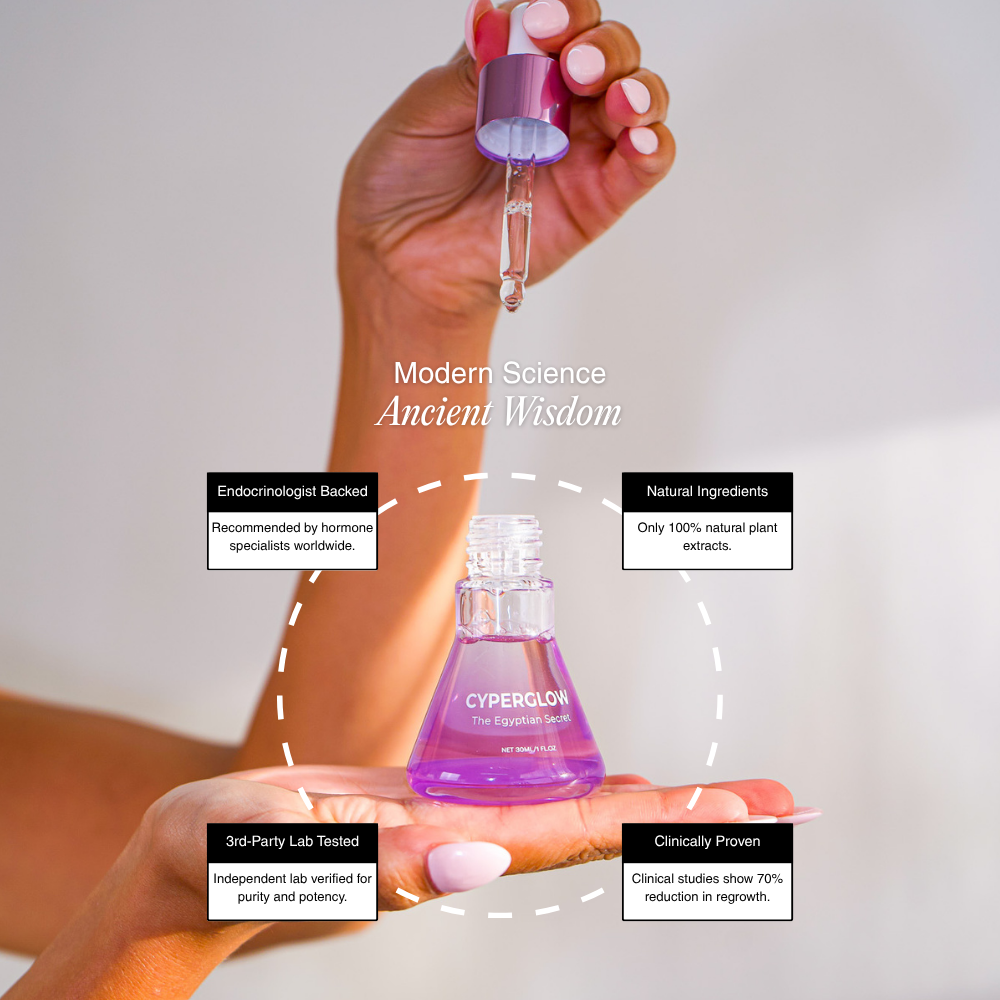 Modern Science
Ancient Wisdom

Endocrinologist Backed
Recommended by hormone specialists worldwide.

Natural Ingredients
Only 100% natural plant extracts.

CYPERGLOW
The Egyptian Secret
NET 30ML/1 FL.OZ

3rd-Party Lab Tested
Independent lab verified for purity and potency.

Clinically Proven
Clinical studies show 70% reduction in regrowth.